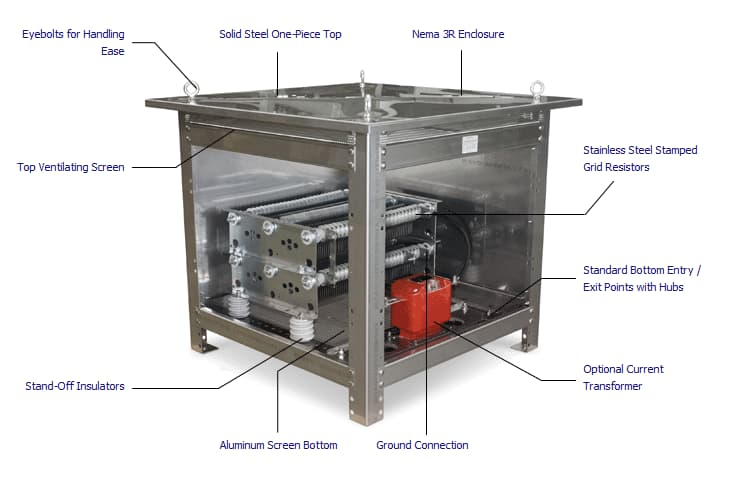 Eyebolts for Handling Ease

Solid Steel One-Piece Top

Nema 3R Enclosure

Top Ventilating Screen

Stainless Steel Stamped Grid Resistors

Standard Bottom Entry / Exit Points with Hubs

Optional Current Transformer

Stand-Off Insulators

Aluminum Screen Bottom

Ground Connection